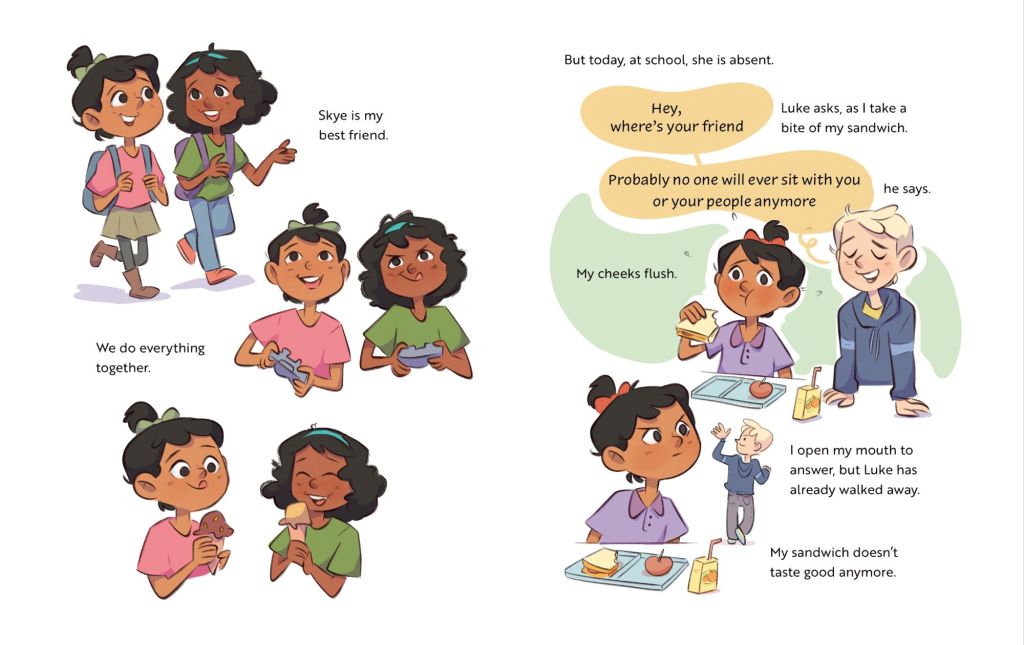 Skye is my best friend.

We do everything together.

But today, at school, she is absent.

Hey, where's your friend

Luke asks, as I take a bite of my sandwich.

Probably no one will ever sit with you or your people anymore

he says.

My cheeks flush.

I open my mouth to answer, but Luke has already walked away.

My sandwich doesn't taste good anymore.